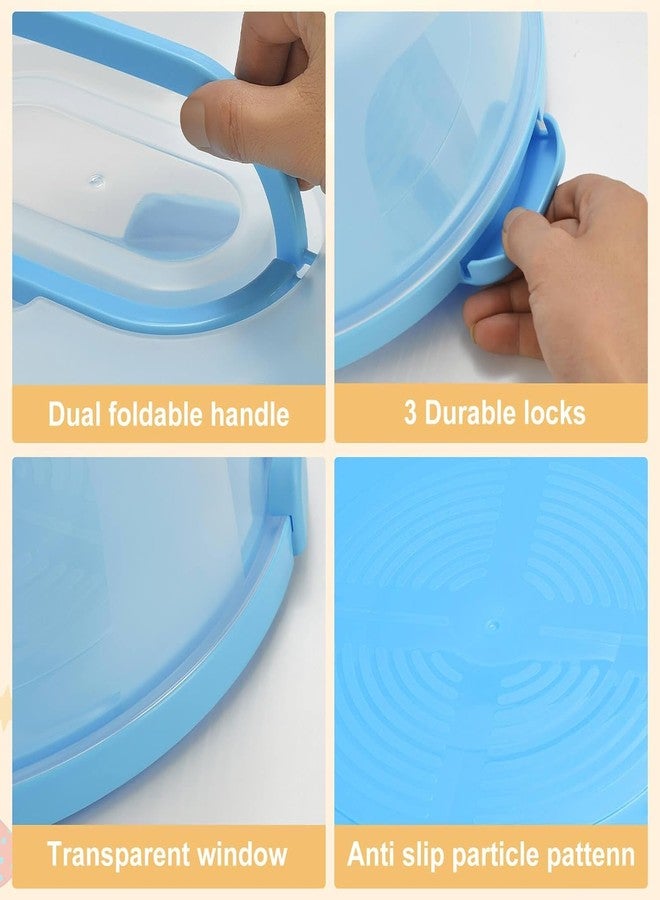 Dual foldable handle

3 Durable locks

Transparent window

Anti slip particle pattenn